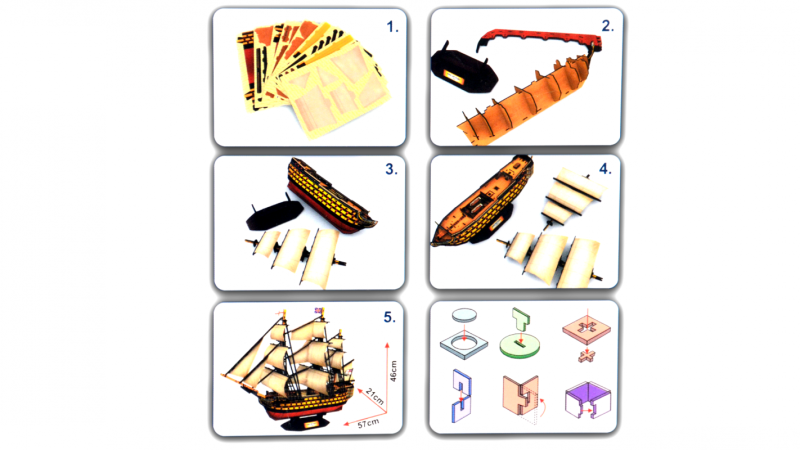 1.

2.

3.

4.

5.

46cm

21cm

57cm