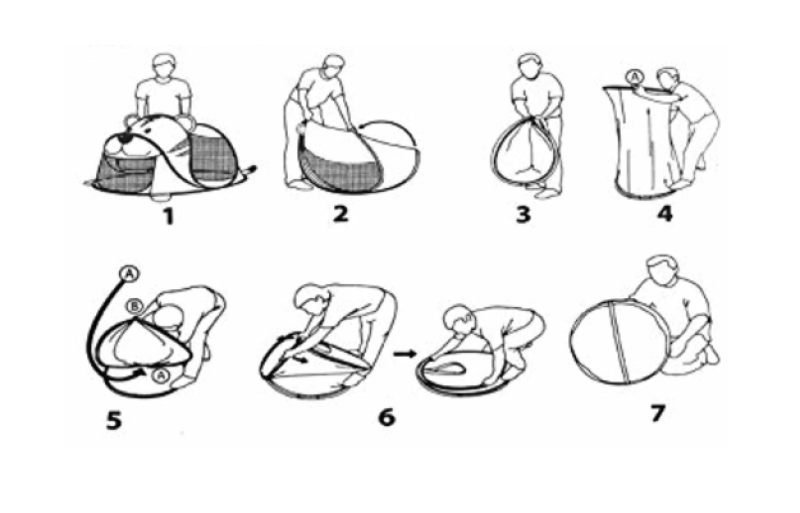 1
2
3
A
4
A
B
A
5
6
7